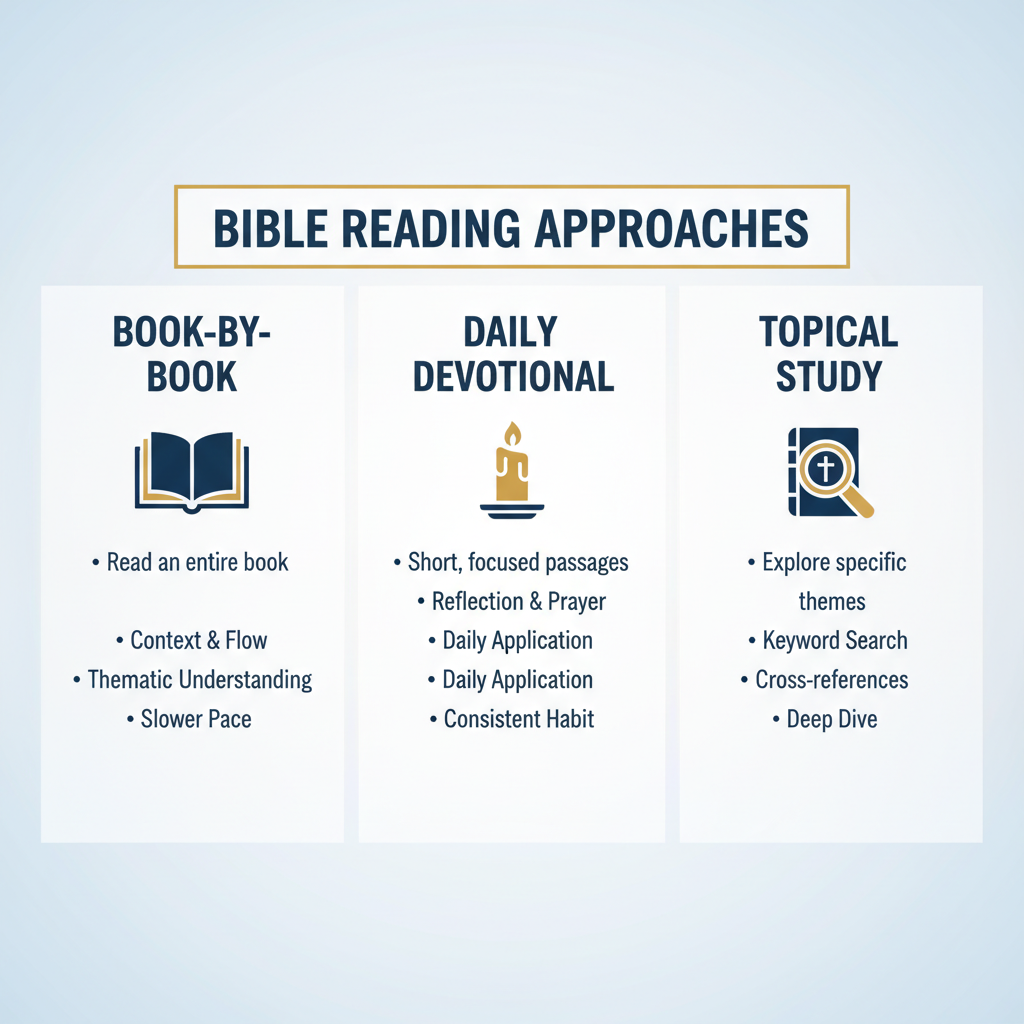 BIBLE READING APPROACHES

BOOK-BY-BOOK

• Read an entire book

• Context & Flow
• Thematic Understanding
• Slower Pace

DAILY DEVOTIONAL

• Short, focused passages
• Reflection & Prayer
• Daily Application
• Daily Application
• Consistent Habit

TOPICAL STUDY

• Explore specific themes
• Keyword Search
• Cross-references
• Deep Dive